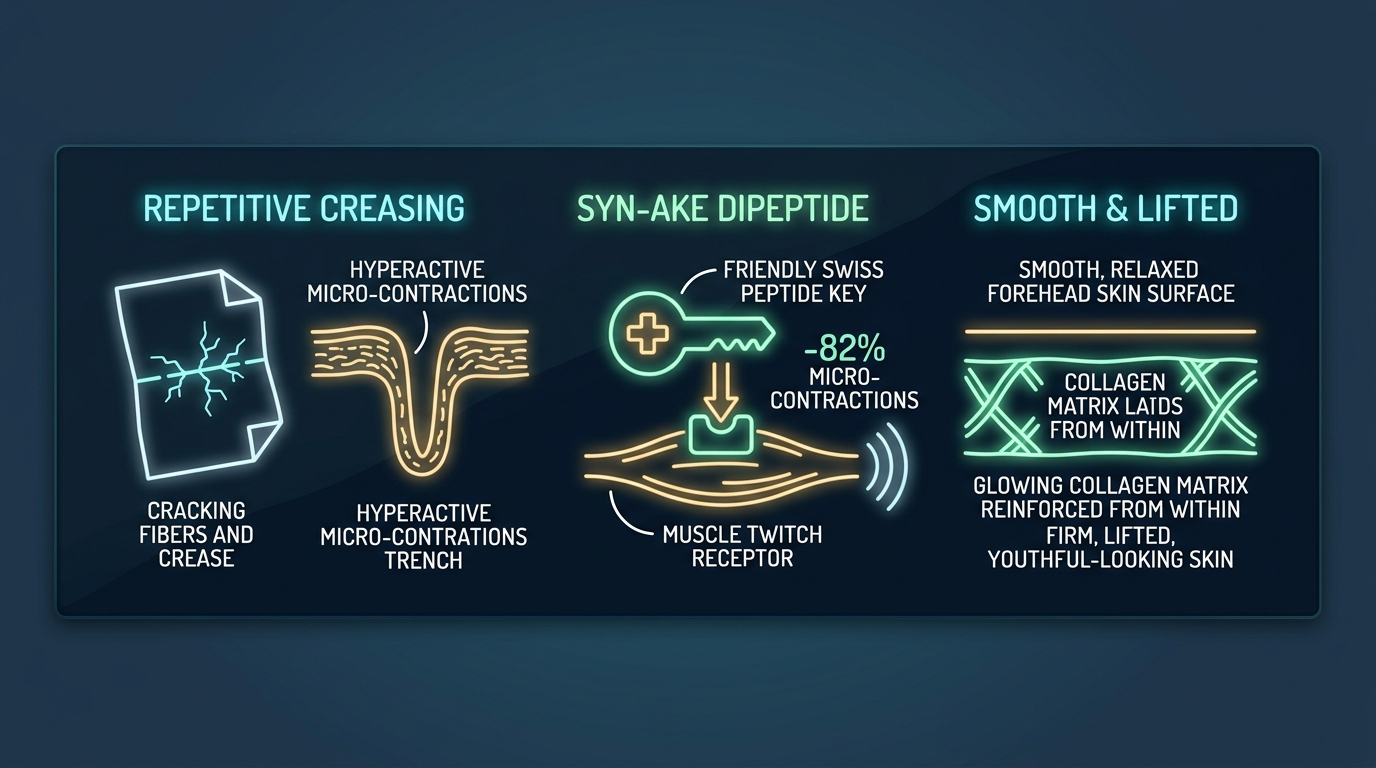 REPETITIVE CREASING

HYPERACTIVE MICRO-CONTRACTIONS

CRACKING FIBERS AND CREASE

HYPERACTIVE MICRO-CONTRATIONS TRENCH

SYN-AKE DIPEPTIDE

FRIENDLY SWISS PEPTIDE KEY

-82% MICRO-CONTRACTIONS

MUSCLE TWITCH RECEPTOR

SMOOTH & LIFTED

SMOOTH, RELAXED FOREHEAD SKIN SURFACE

COLLAGEN MATRIX LAIDS FROM WITHIN

GLOWING COLLAGEN MATRIX REINFORCED FROM WITHIN FIRM, LIFTED, YOUTHFUL-LOOKING SKIN