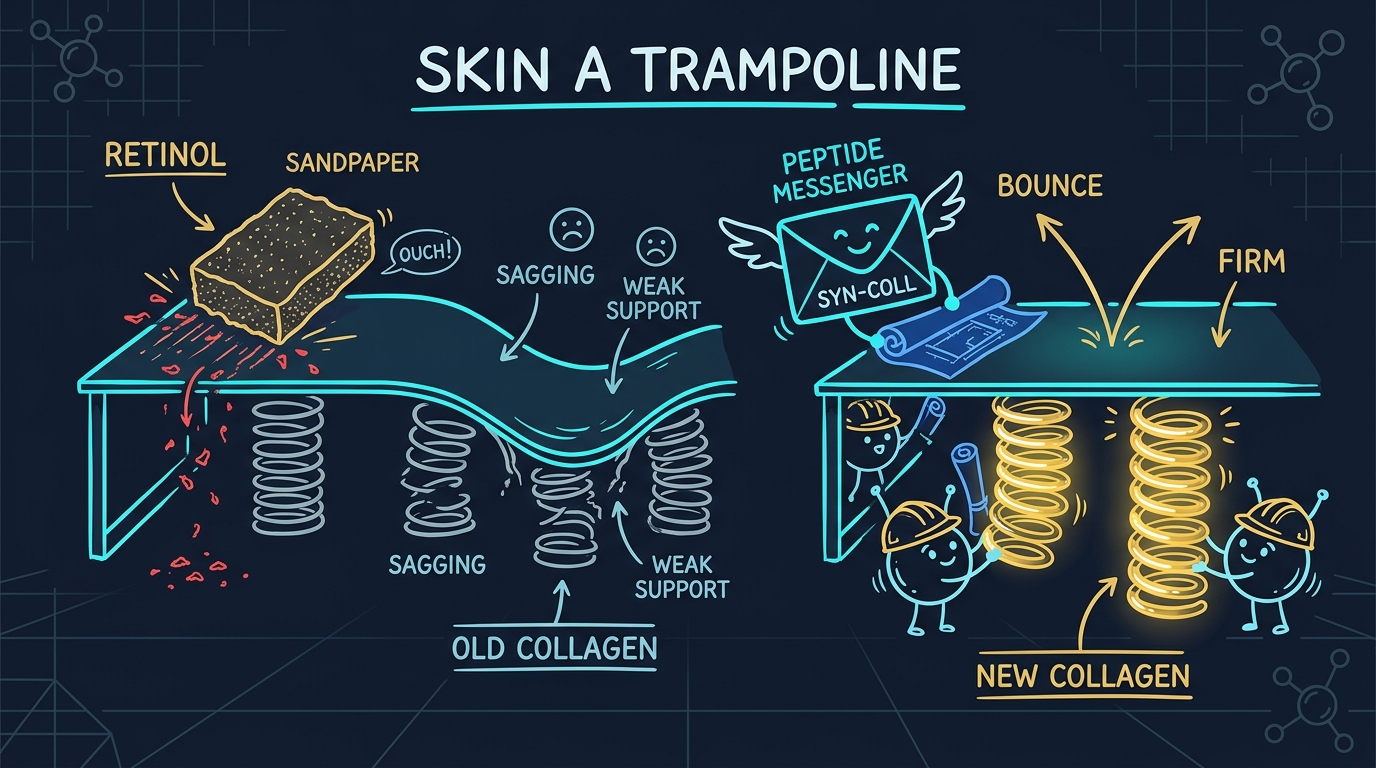 SKIN A TRAMPOLINE

RETINOL

SANDPAPER

OUCH!

SAGGING

WEAK SUPPORT

SAGGING

WEAK SUPPORT

OLD COLLAGEN

PEPTIDE MESSENGER

SYN-COLL

BOUNCE

FIRM

NEW COLLAGEN